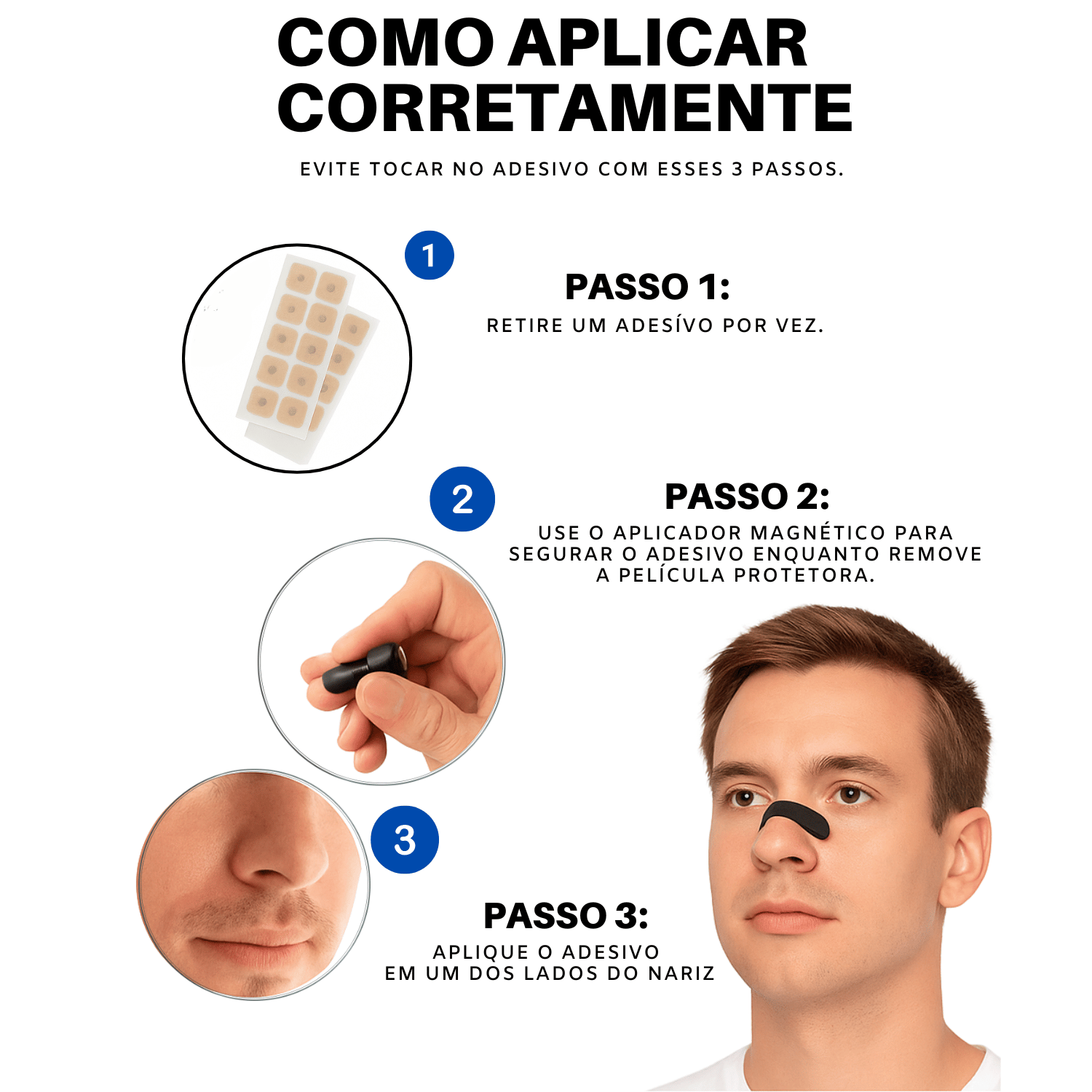 COMO APLICAR CORRETAMENTE

EVITE TOCAR NO ADESIVO COM ESSES 3 PASSOS.

1

PASSO 1:
RETIRE UM ADESÍVO POR VEZ.

2

PASSO 2:
USE O APLICADOR MAGNÉTICO PARA SEGURAR O ADESIVO ENQUANTO REMOVE A PELÍCULA PROTETORA.

3

PASSO 3:
APLIQUE O ADESIVO EM UM DOS LADOS DO NARIZ